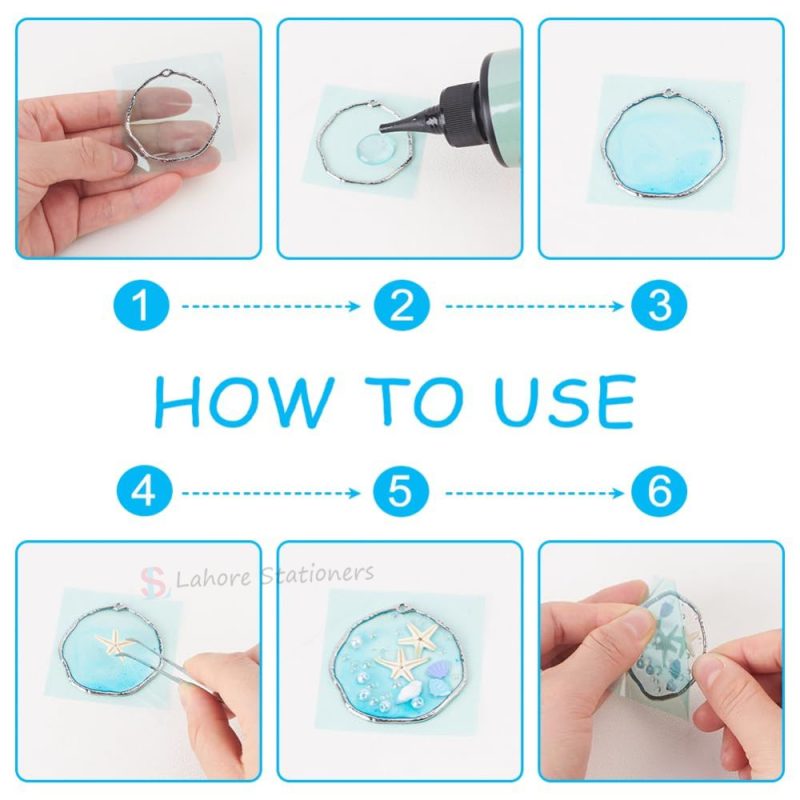 1 2 3

HOW TO USE

4 5 6

SL Lahore Stationers