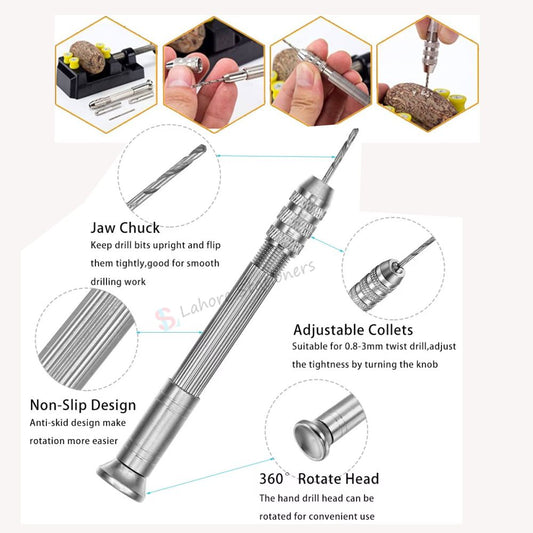 Jaw Chuck
Keep drill bits upright and flip them tightly,good for smooth drilling work

Lahore Stationers

Adjustable Collets
Suitable for 0.8-3mm twist drill,adjust the tightness by turning the knob

Non-Slip Design
Anti-skid design make rotation more easier

360° Rotate Head
The hand drill head can be rotated for convenient use