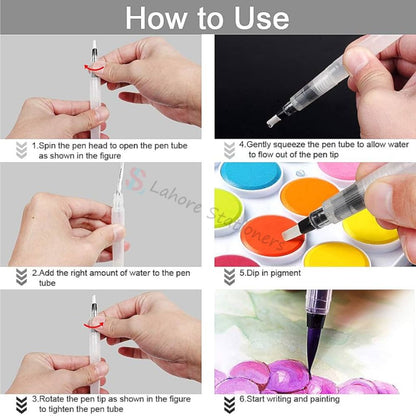 How to Use

1.Spin the pen head to open the pen tube as shown in the figure

2.Add the right amount of water to the pen tube

3.Rotate the pen tip as shown in the figure to tighten the pen tube

4.Gently squeeze the pen tube to allow water to flow out of the pen tip

5.Dip in pigment

6.Start writing and painting

Lahore Stationers