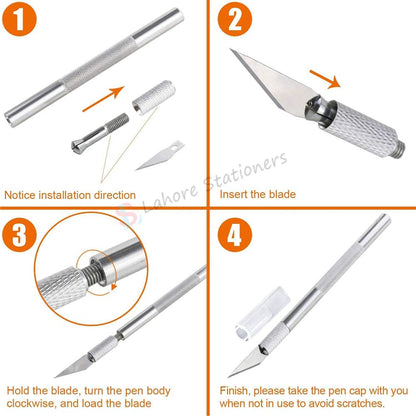 1

Notice installation direction

2

Insert the blade

Lahore Stationers

3

Hold the blade, turn the pen body clockwise, and load the blade

4

Finish, please take the pen cap with you when not in use to avoid scratches.