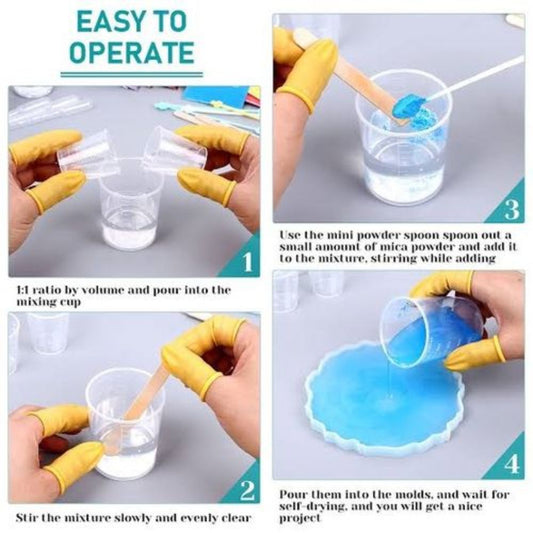 EASY TO OPERATE

1

1:1 ratio by volume and pour into the mixing cup

2

Stir the mixture slowly and evenly clear

3

Use the mini powder spoon spoon out a small amount of mica powder and add it to the mixture, stirring while adding

4

Pour them into the molds, and wait for self-drying, and you will get a nice project