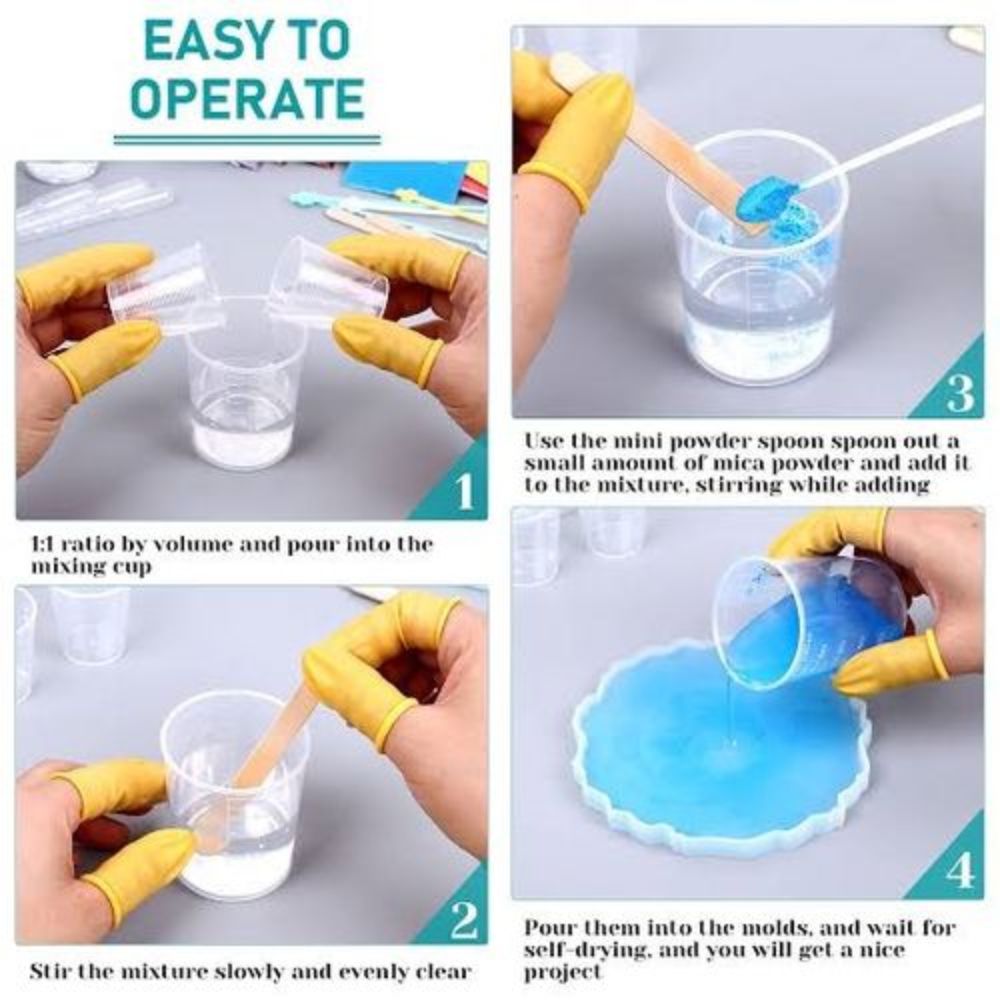 EASY TO OPERATE

1

1:1 ratio by volume and pour into the mixing cup

2

Stir the mixture slowly and evenly clear

3

Use the mini powder spoon spoon out a small amount of mica powder and add it to the mixture, stirring while adding

4

Pour them into the molds, and wait for self-drying, and you will get a nice project