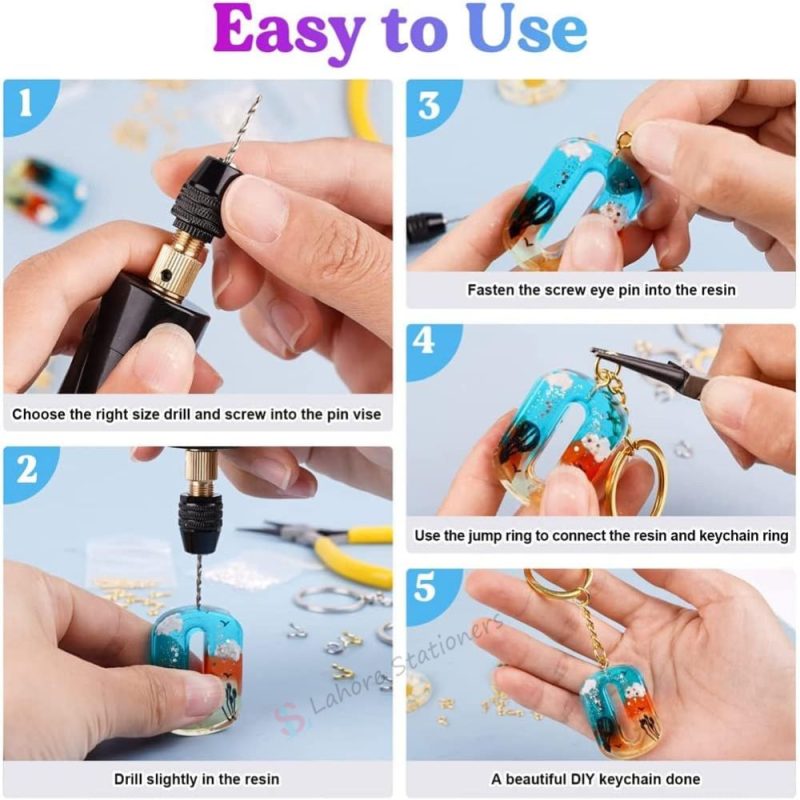 Easy to Use

1

Choose the right size drill and screw into the pin vise

2

Drill slightly in the resin

3

Fasten the screw eye pin into the resin

4

Use the jump ring to connect the resin and keychain ring

5

A beautiful DIY keychain done

Lahore Stationers