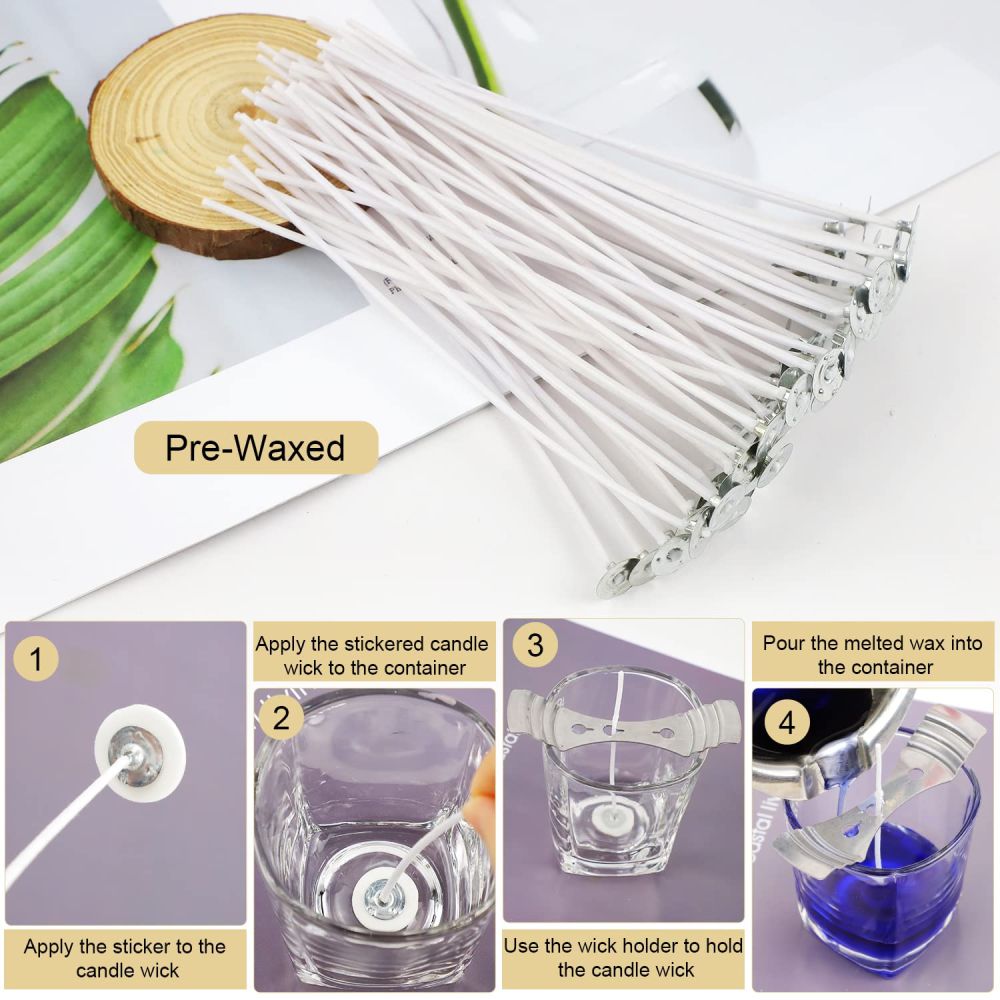 Pre-Waxed

1

Apply the sticker to the candle wick

Apply the stickered candle wick to the container

2

3

Use the wick holder to hold the candle wick

Pour the melted wax into the container

4