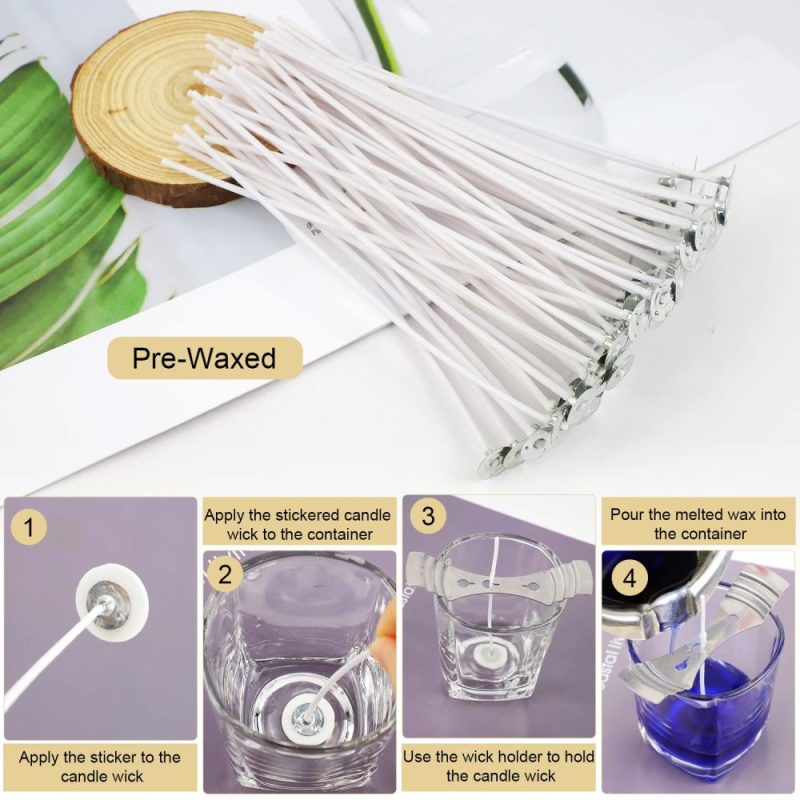 Pre-Waxed

1

Apply the sticker to the candle wick

Apply the stickered candle wick to the container

2

3

Use the wick holder to hold the candle wick

Pour the melted wax into the container

4